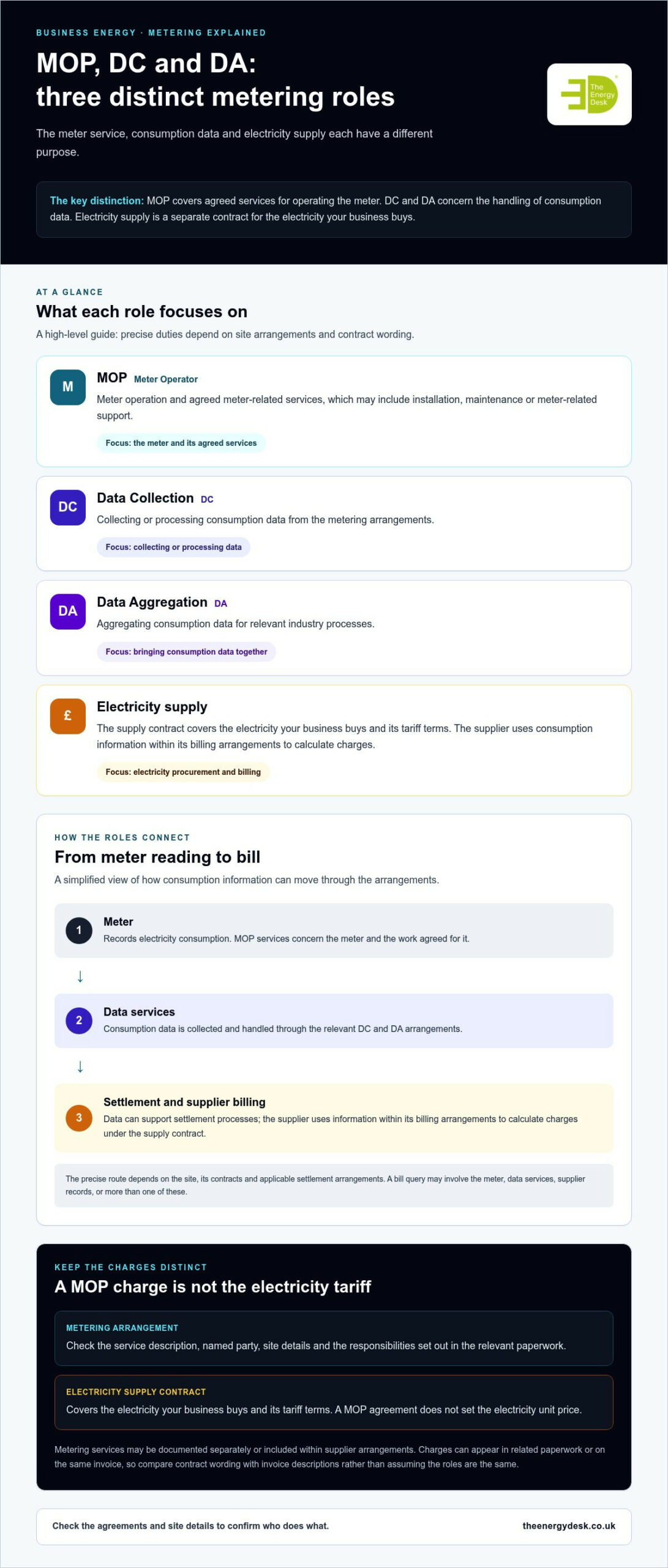 BUSINESS ENERGY · METERING EXPLAINED

MOP, DC and DA:
three distinct metering roles

The meter service, consumption data and electricity supply each have a different purpose.

The Energy Desk

The key distinction: MOP covers agreed services for operating the meter. DC and DA concern the handling of consumption data. Electricity supply is a separate contract for the electricity your business buys.

AT A GLANCE

What each role focuses on

A high-level guide: precise duties depend on site arrangements and contract wording.

M

MOP Meter Operator

Meter operation and agreed meter-related services, which may include installation, maintenance or meter-related support.

Focus: the meter and its agreed services

DC

Data Collection DC

Collecting or processing consumption data from the metering arrangements.

Focus: collecting or processing data

DA

Data Aggregation DA

Aggregating consumption data for relevant industry processes.

Focus: bringing consumption data together

£

Electricity supply

The supply contract covers the electricity your business buys and its tariff terms. The supplier uses consumption information within its billing arrangements to calculate charges.

Focus: electricity procurement and billing

HOW THE ROLES CONNECT

From meter reading to bill

A simplified view of how consumption information can move through the arrangements.

1

Meter

Records electricity consumption. MOP services concern the meter and the work agreed for it.

↓

2

Data services

Consumption data is collected and handled through the relevant DC and DA arrangements.

↓

3

Settlement and supplier billing

Data can support settlement processes; the supplier uses information within its billing arrangements to calculate charges under the supply contract.

The precise route depends on the site, its contracts and applicable settlement arrangements. A bill query may involve the meter, data services, supplier records, or more than one of these.

KEEP THE CHARGES DISTINCT

A MOP charge is not the electricity tariff

METERING ARRANGEMENT

Check the service description, named party, site details and the responsibilities set out in the relevant paperwork.

ELECTRICITY SUPPLY CONTRACT

Covers the electricity your business buys and its tariff terms. A MOP agreement does not set the electricity unit price.

Metering services may be documented separately or included within supplier arrangements. Charges can appear in related paperwork or on the same invoice, so compare contract wording with invoice descriptions rather than assuming the roles are the same.

Check the agreements and site details to confirm who does what.

theenergydesk.co.uk